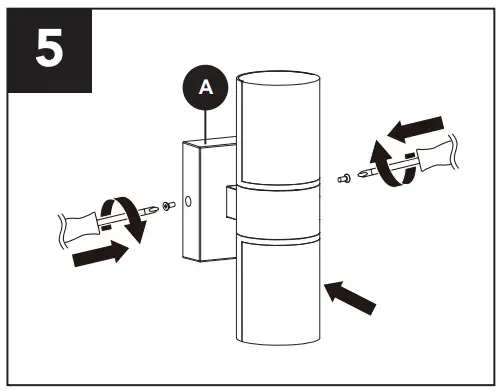 5

A