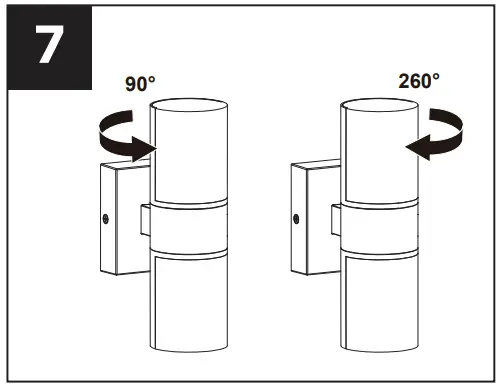 7

90°

260°