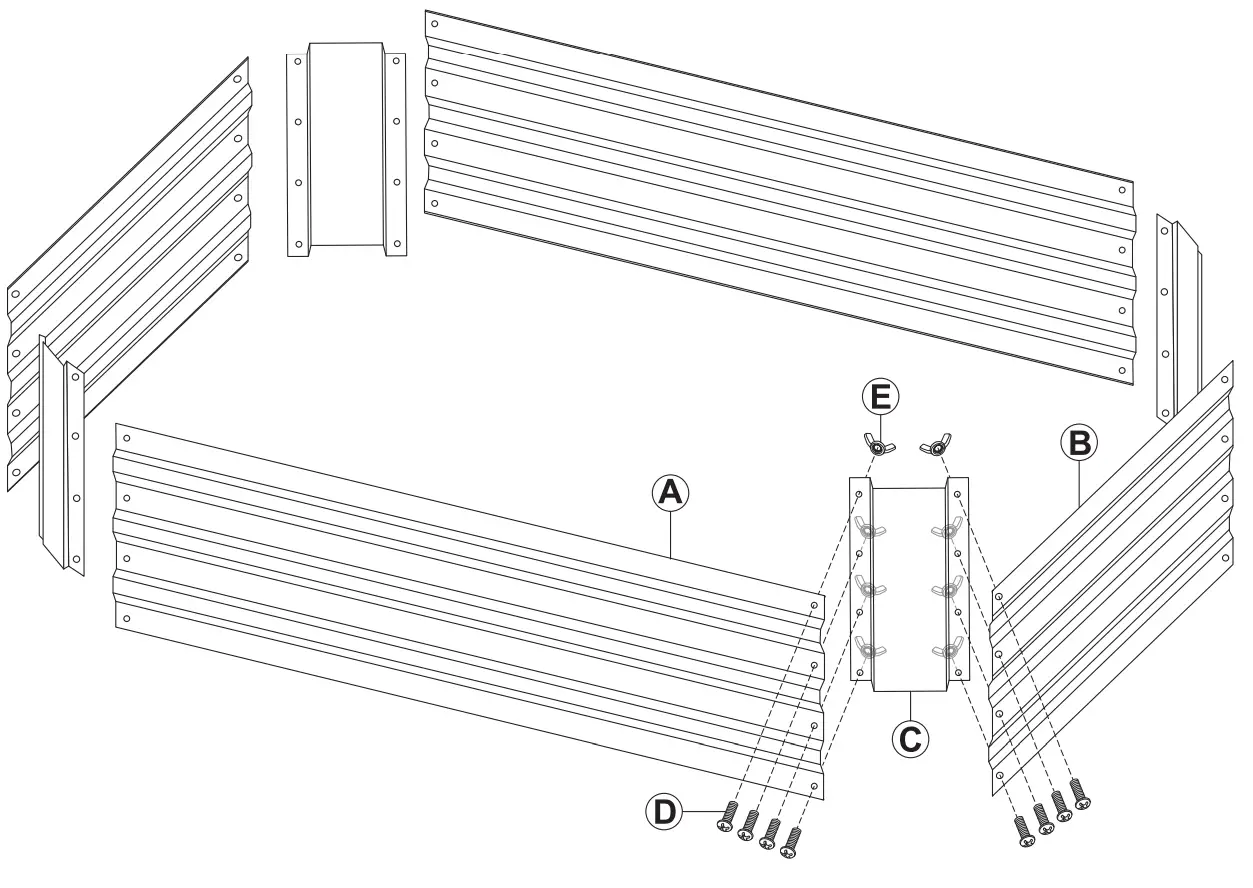 E
B
A
C
D