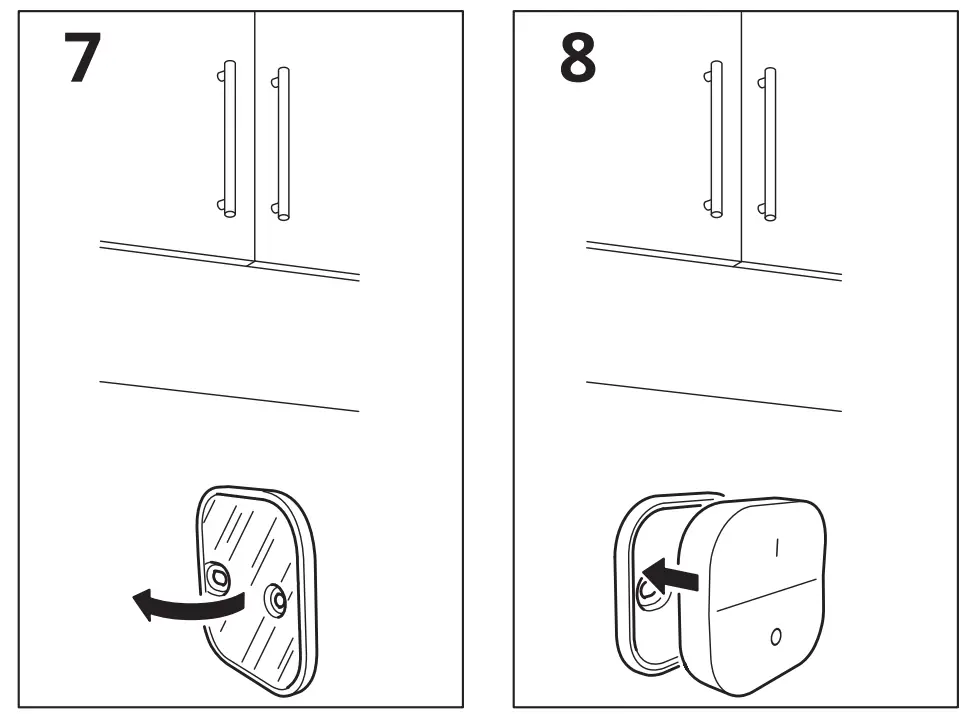 7

8

I

O