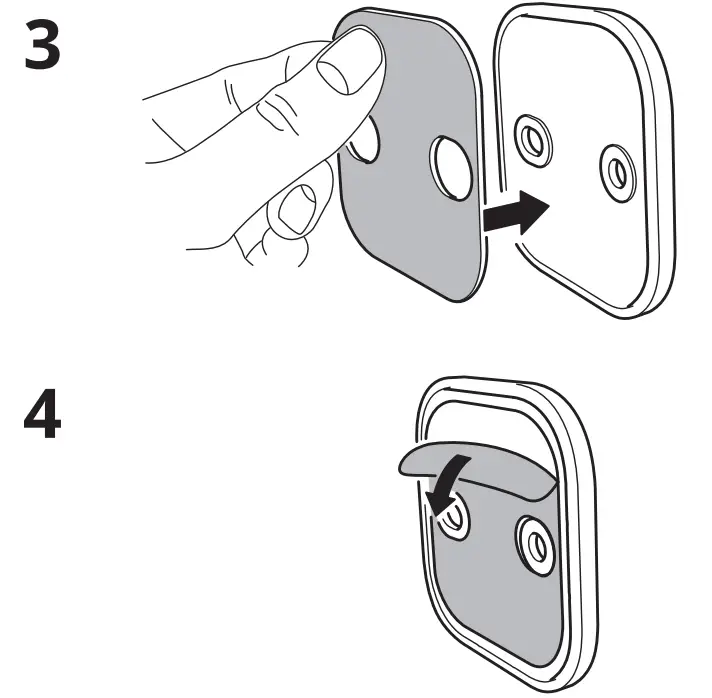 3

4