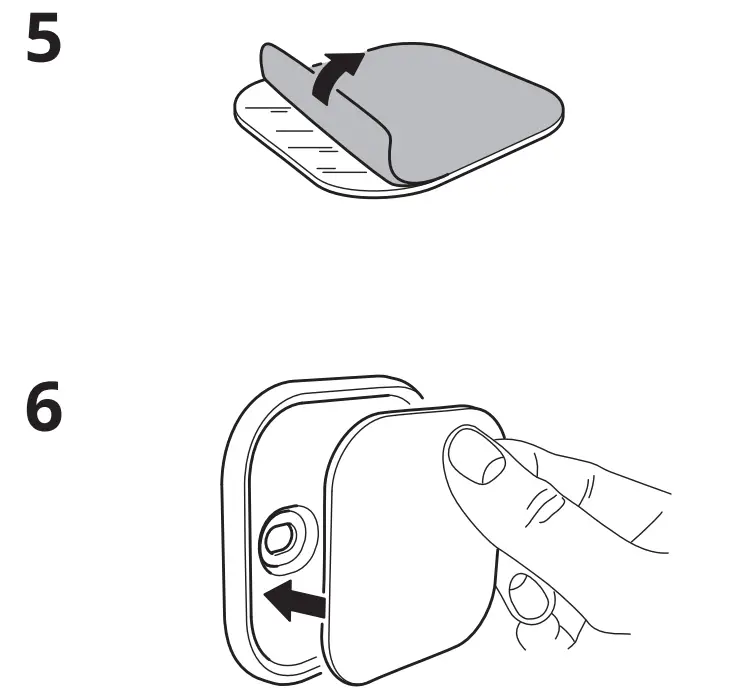 5

6