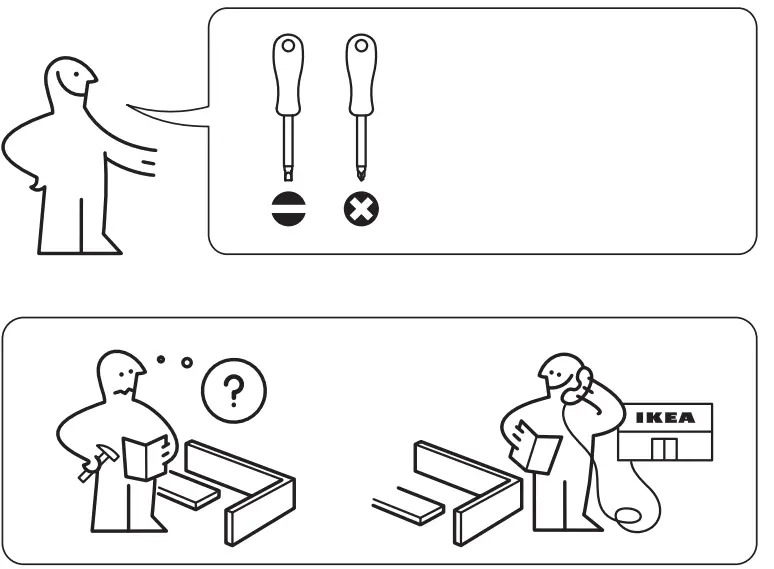 ?

IKEA