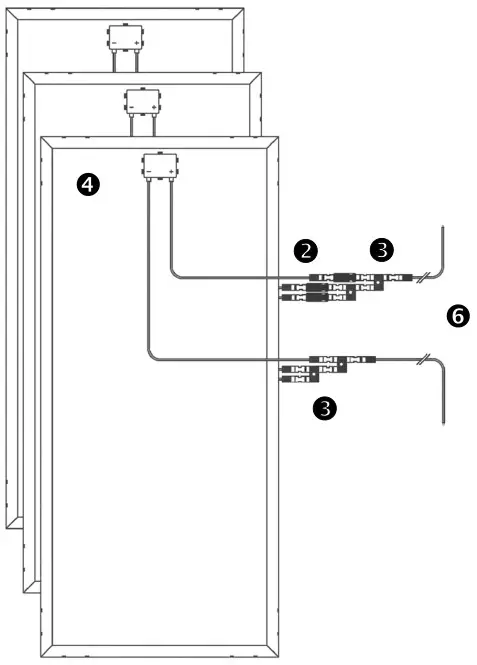 - +
- +
- +
4
2
3
6
3