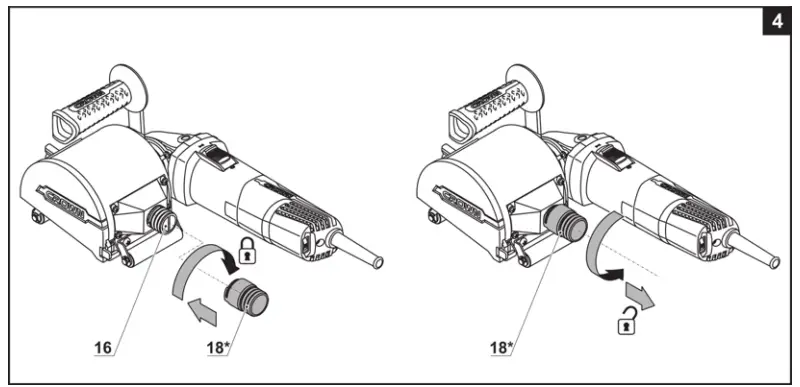 4

16

18*

18*