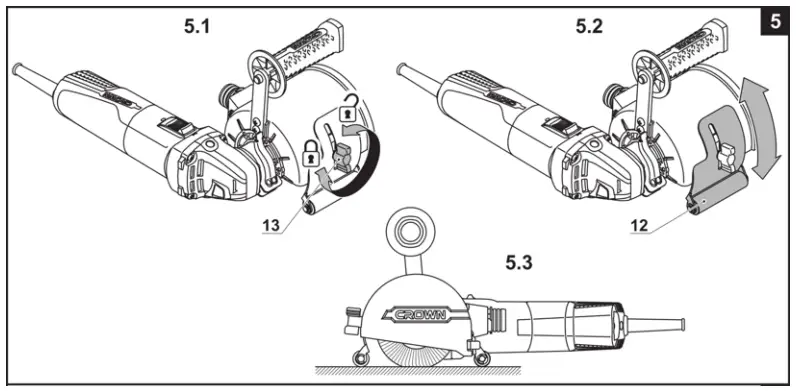 5.1

5.2

5

13

12

5.3

CROWN