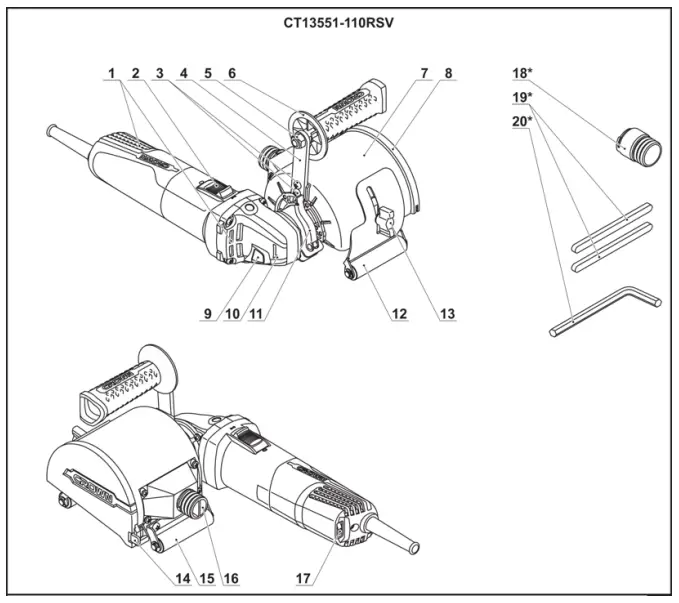 CT13551-110RSV

1 2 3 4 5 6 7 8

18*
19*
20*

9 10 11 12 13

14 15 16 17