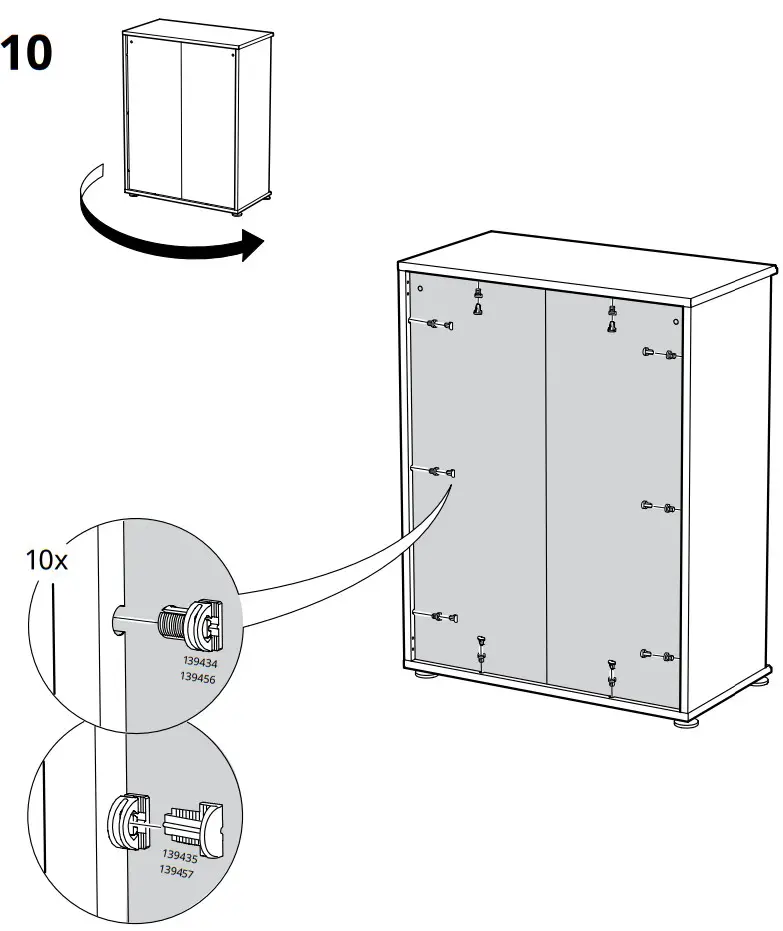 10

10x

139434
139456

139435
139457