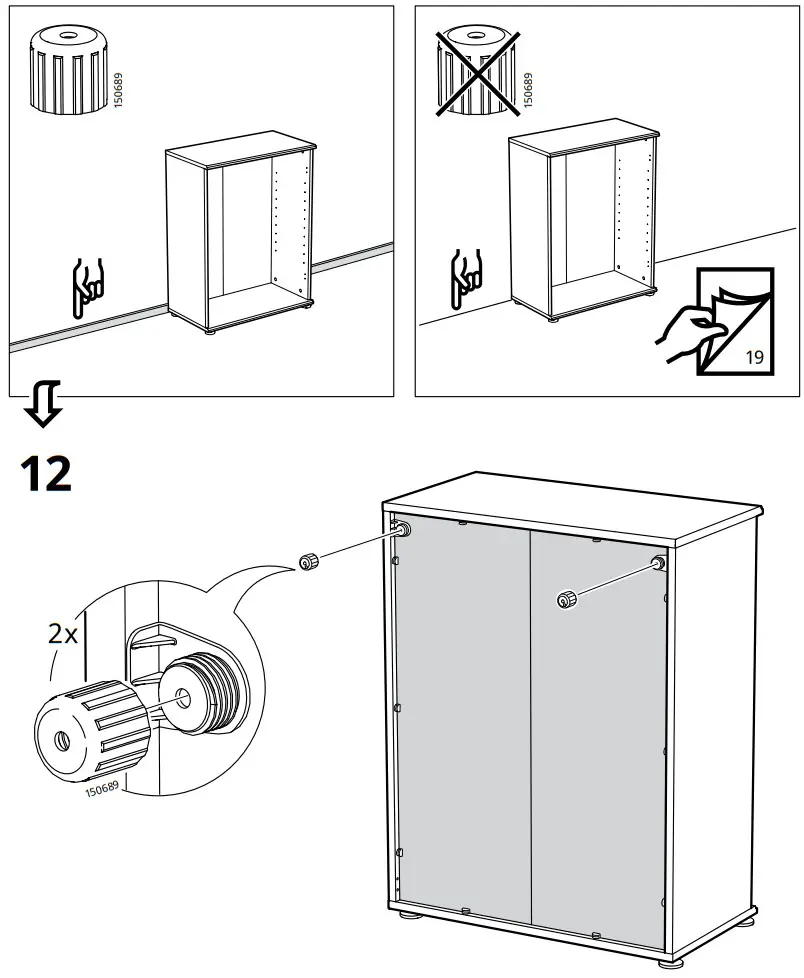 150689

150689

19

12

2x

150689