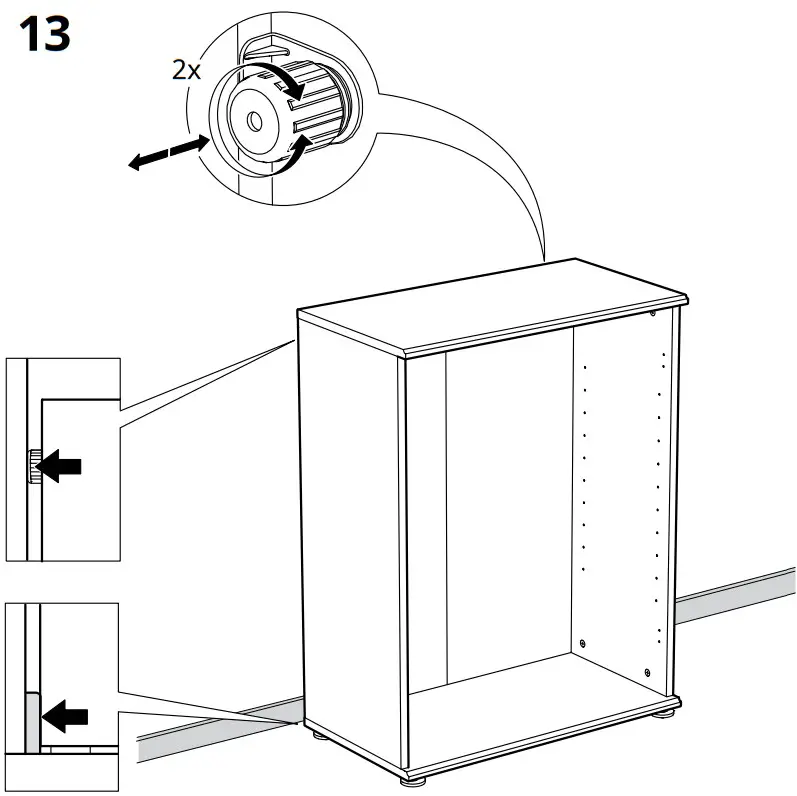 13

2x