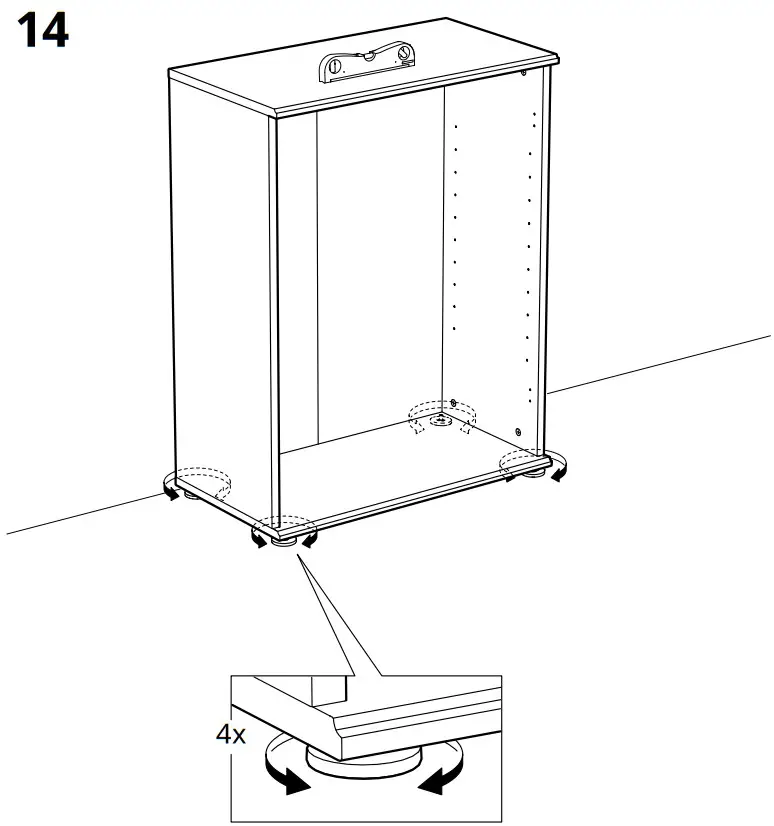 14

4x