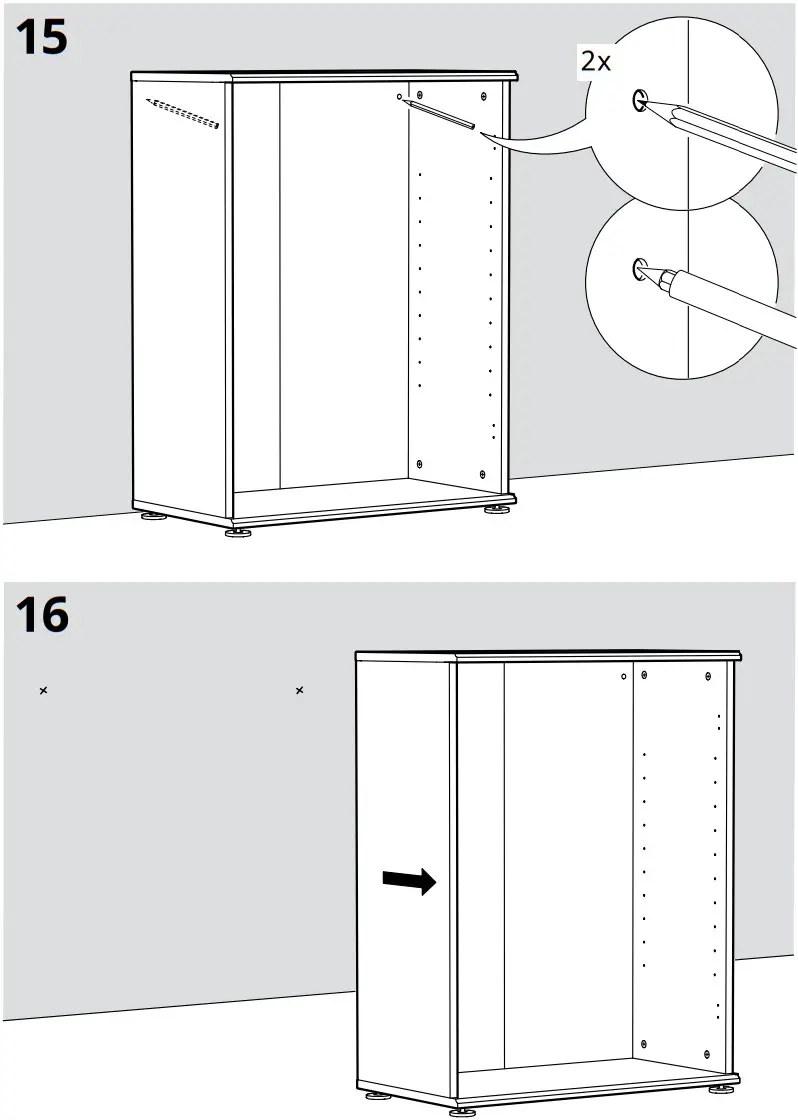 15

2x

16