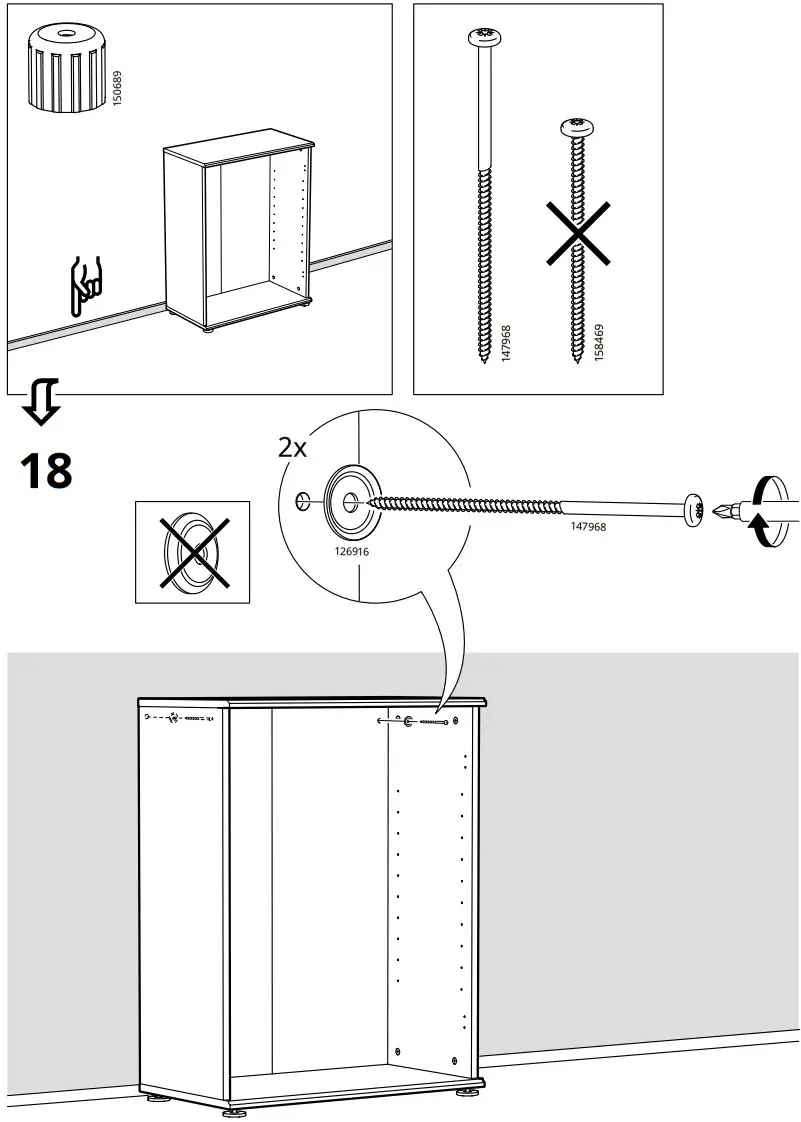 150689

147968

158469

18

2x

126916

147968