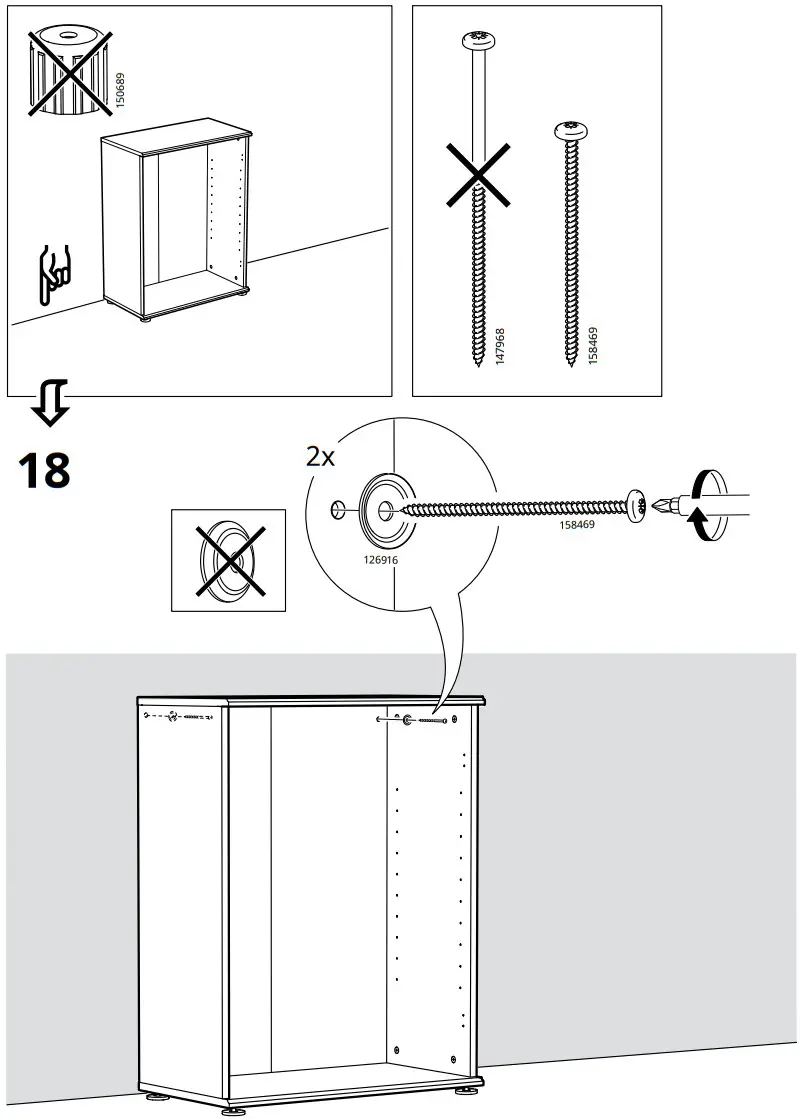 150689

147968

158469

18

2x

126916

158469