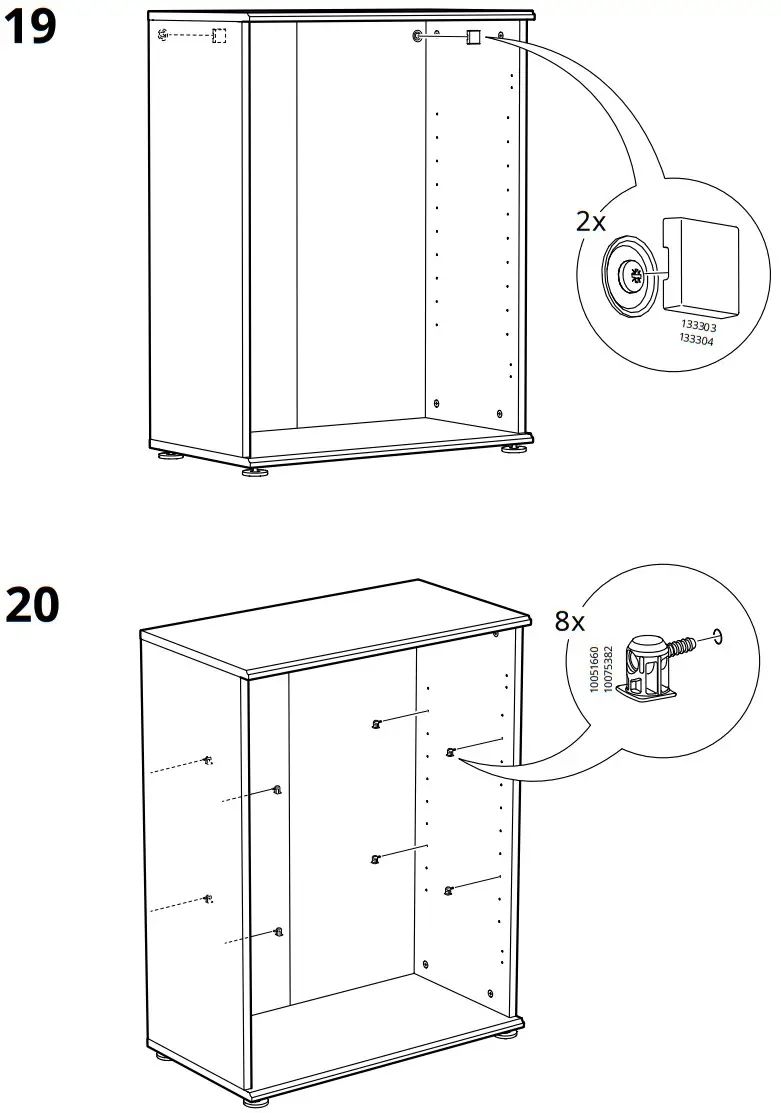 19

2x

133303
133304

20

8x

10051660
10075382