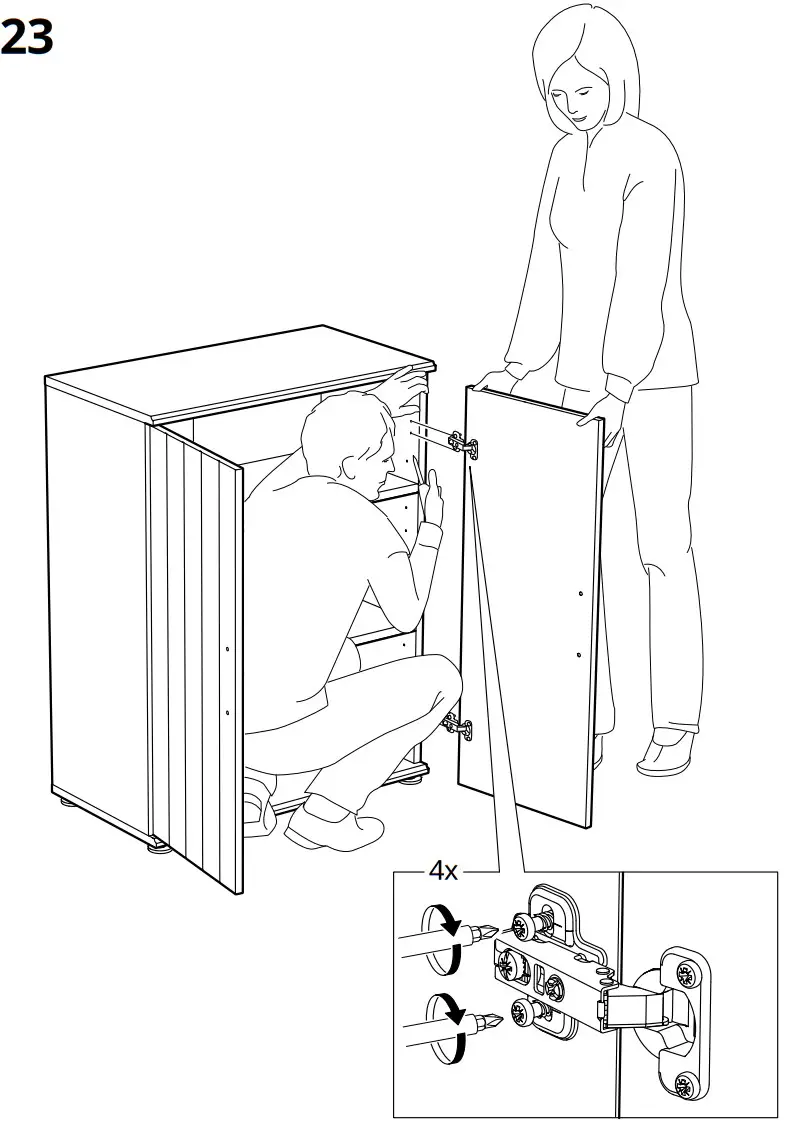 23

4x