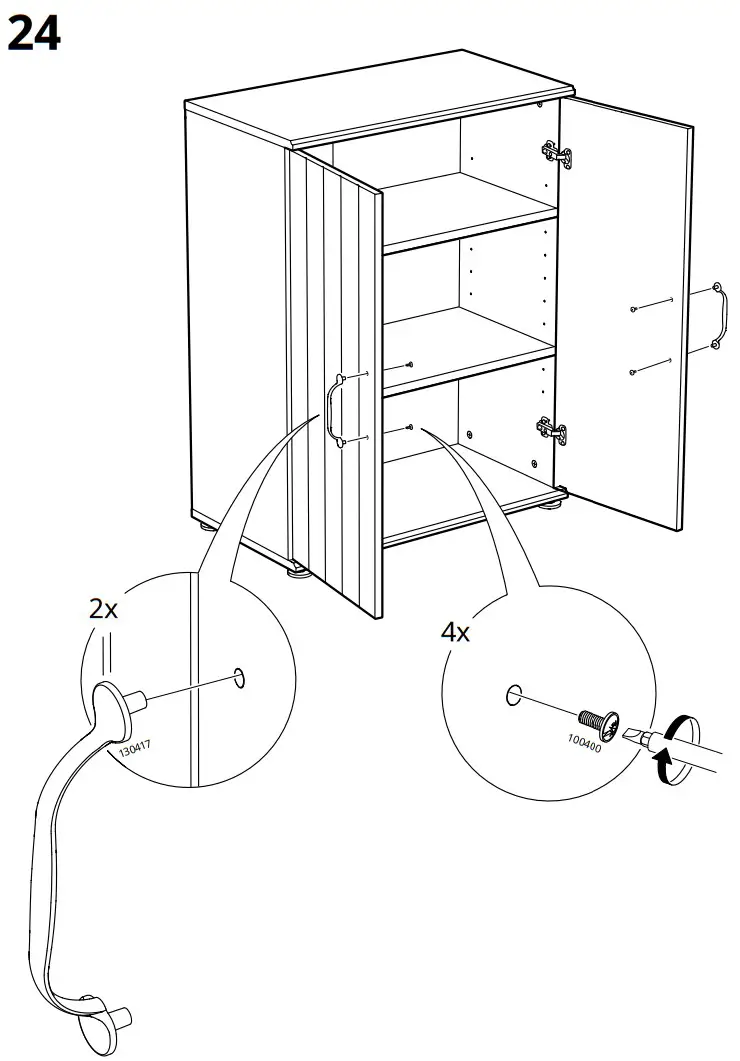 24

2x

130417

4x

100400