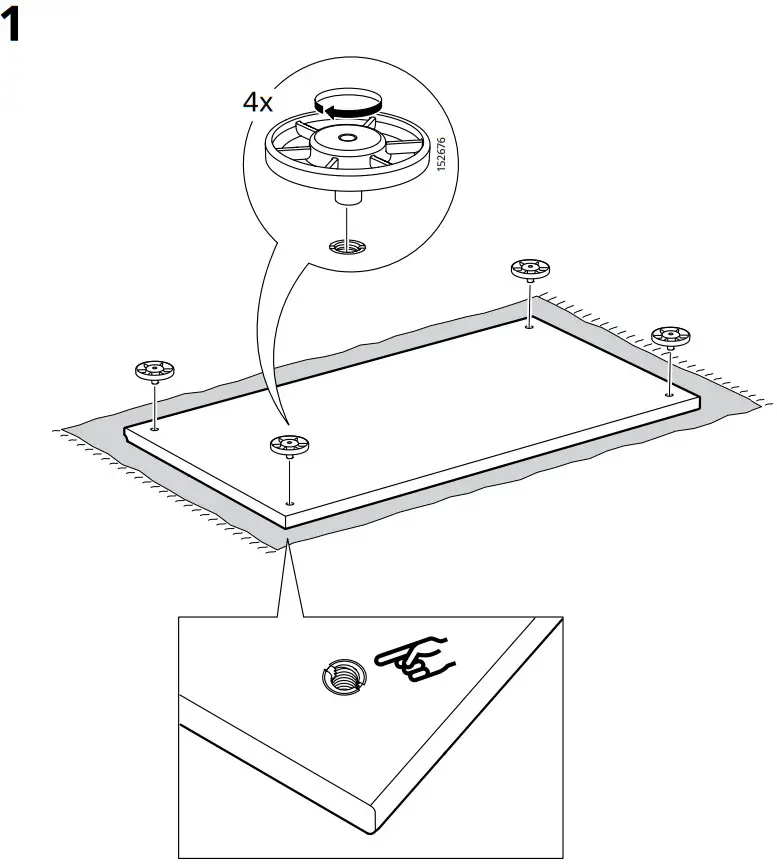 1

4x

152676