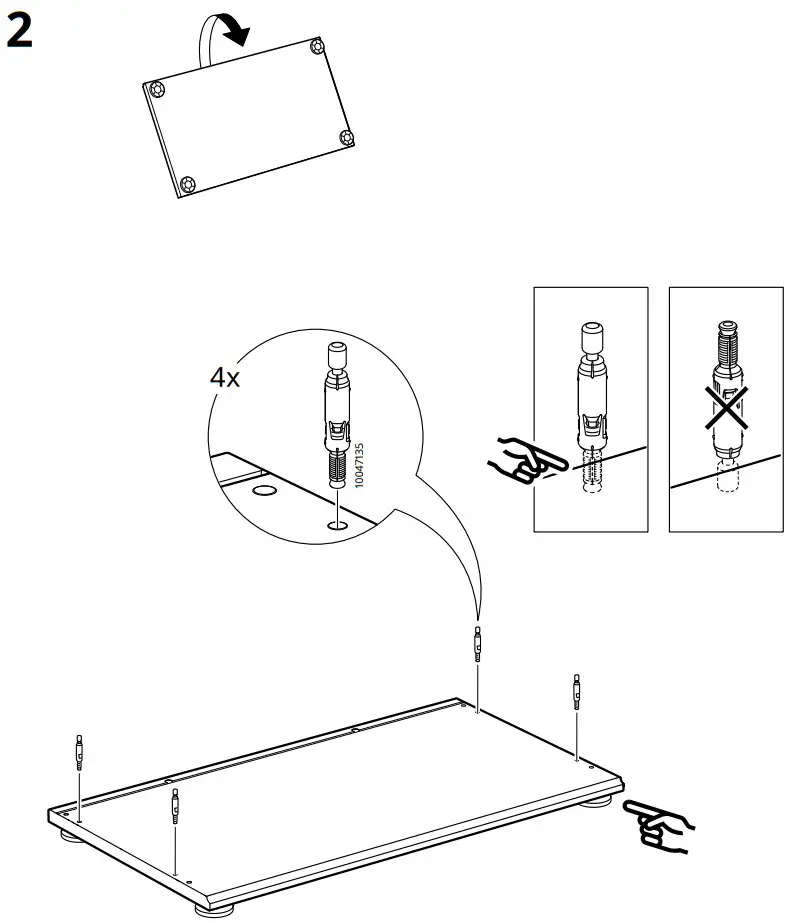 2

4x

10047135