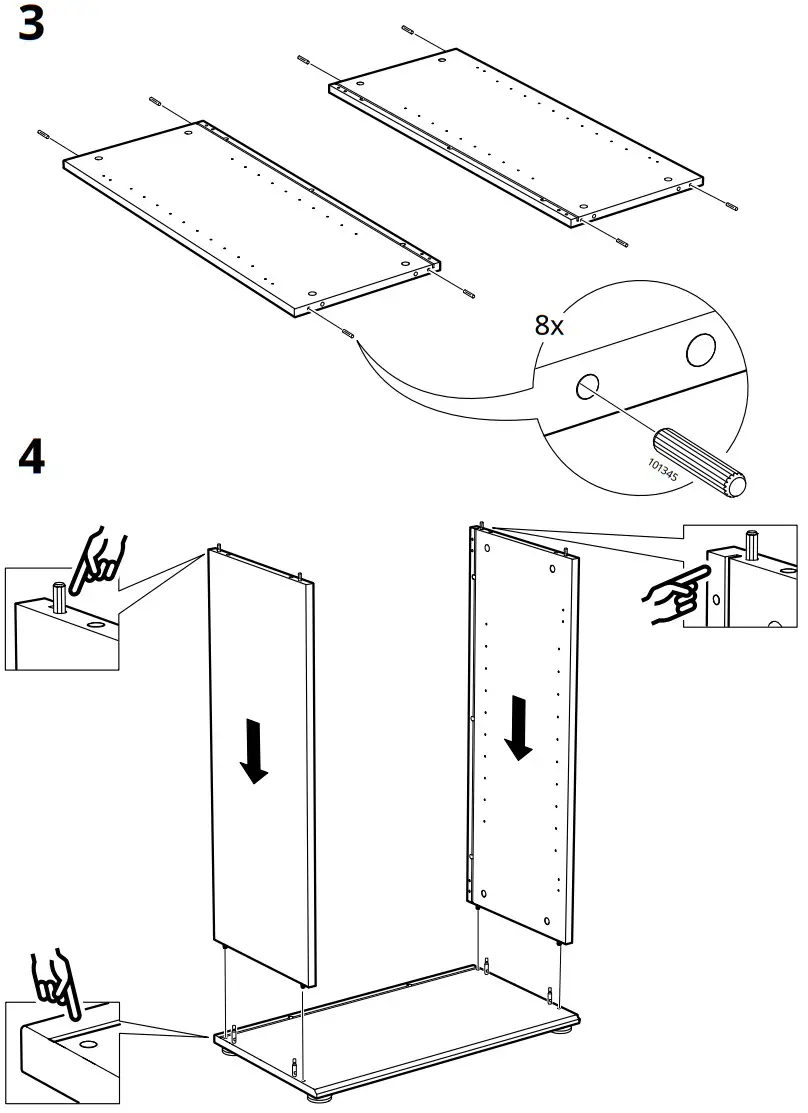 3

8x

101345

4