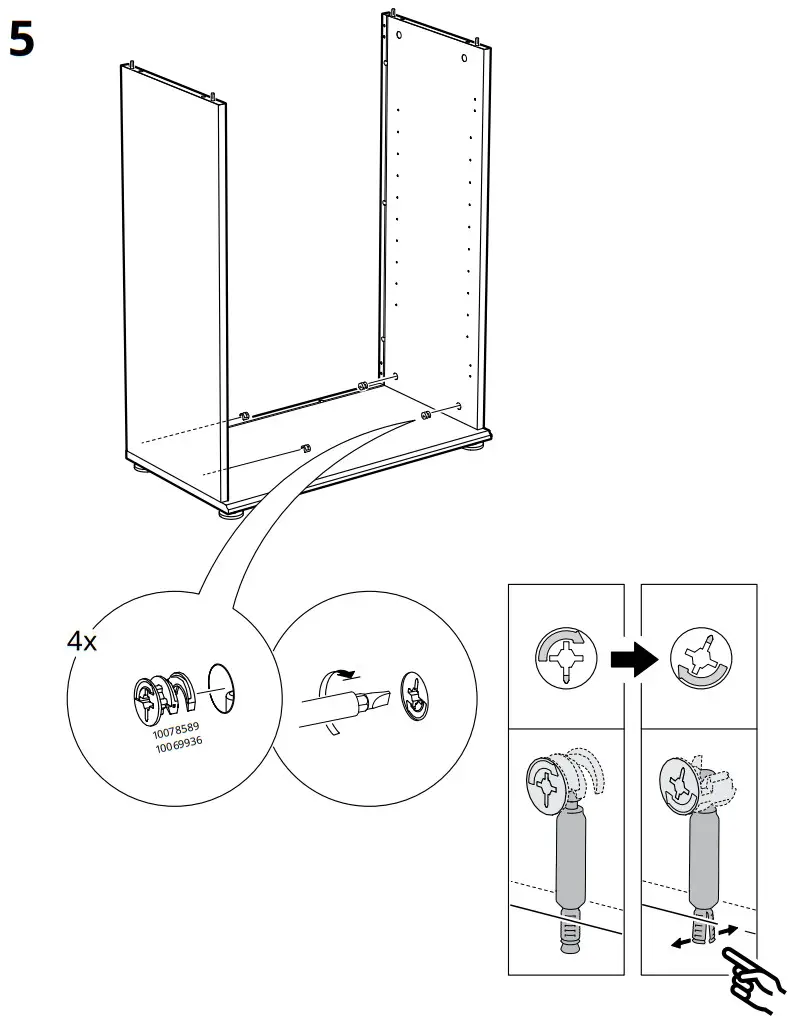 5

4x

10078589
10069936