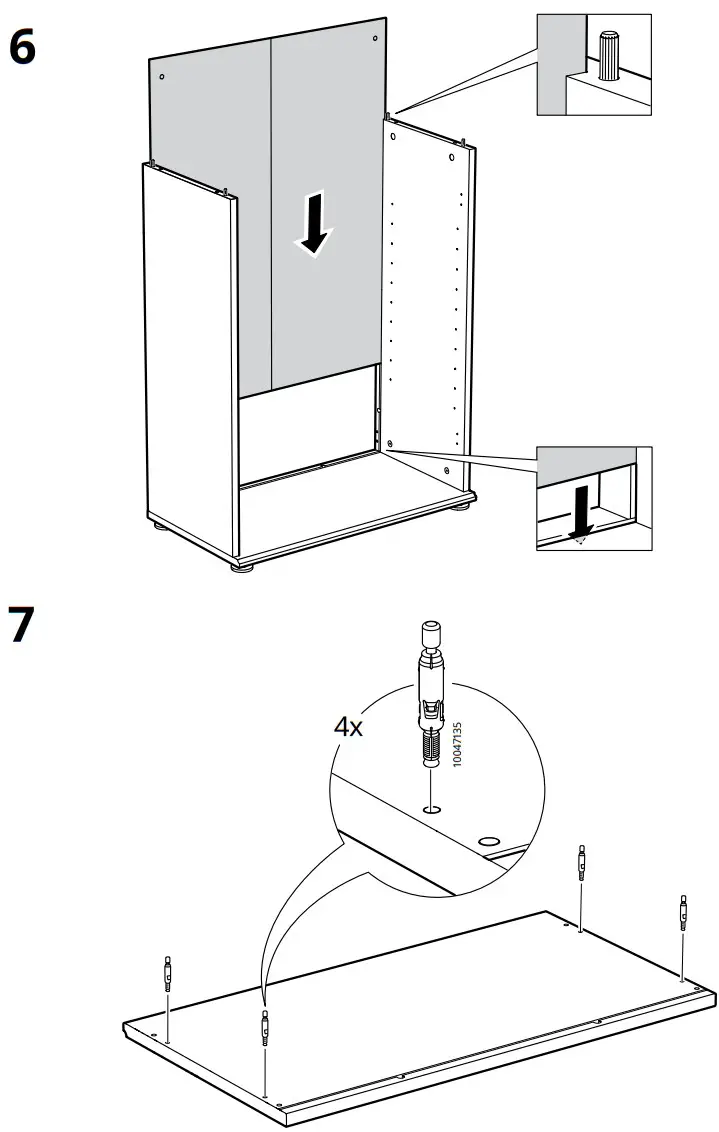 6

7

4x

10047135