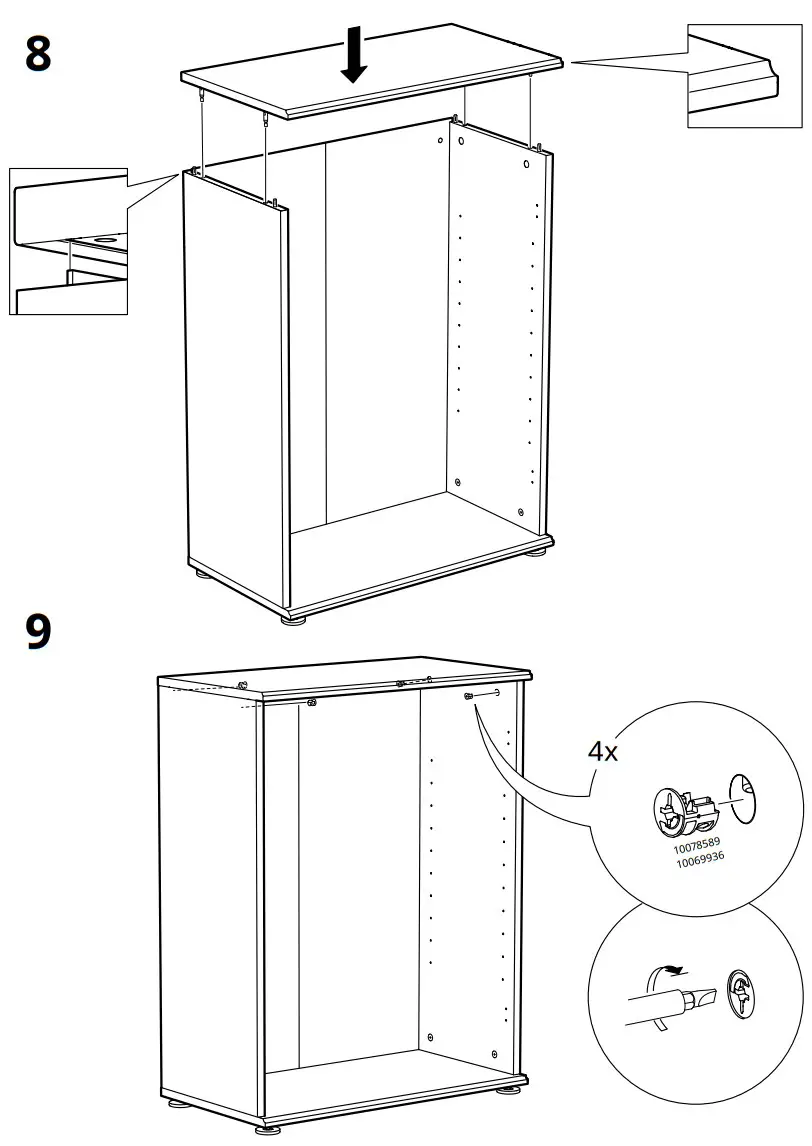 8

9

4x

10078589
10069936