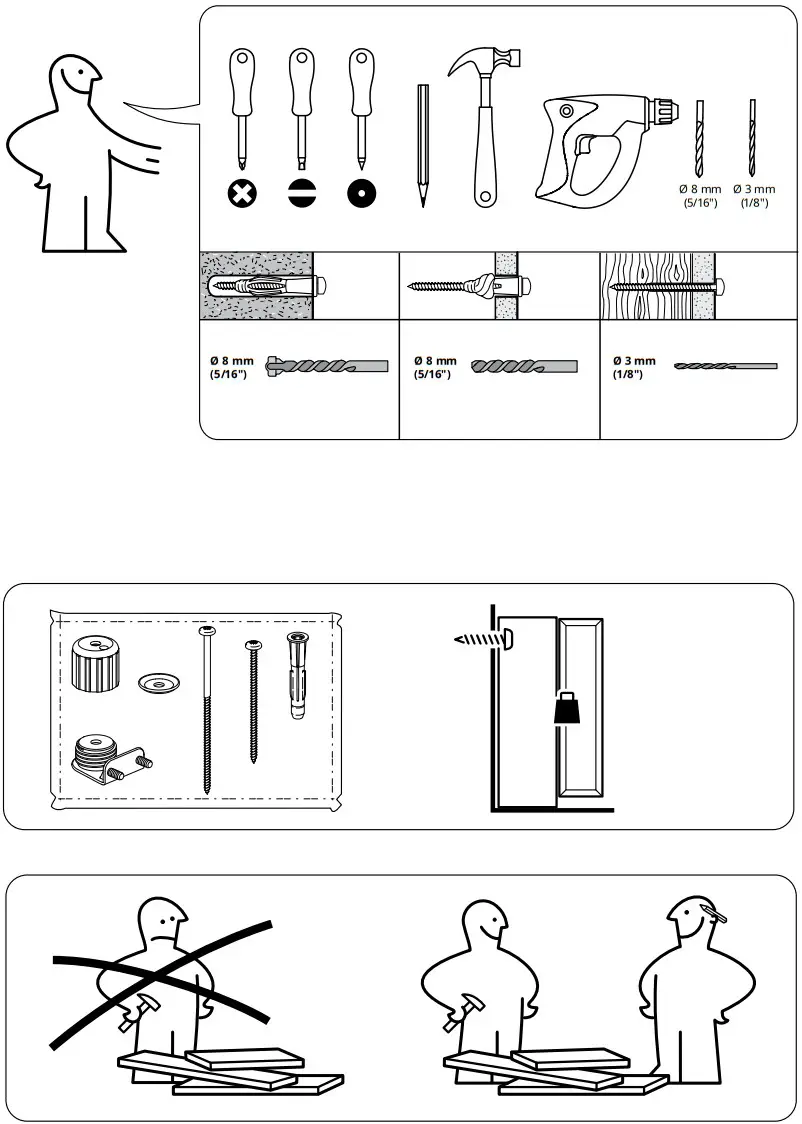 Ø 8 mm
(5/16")

Ø 3 mm
(1/8")

Ø 8 mm
(5/16")

Ø 8 mm
(5/16")

Ø 3 mm
(1/8")