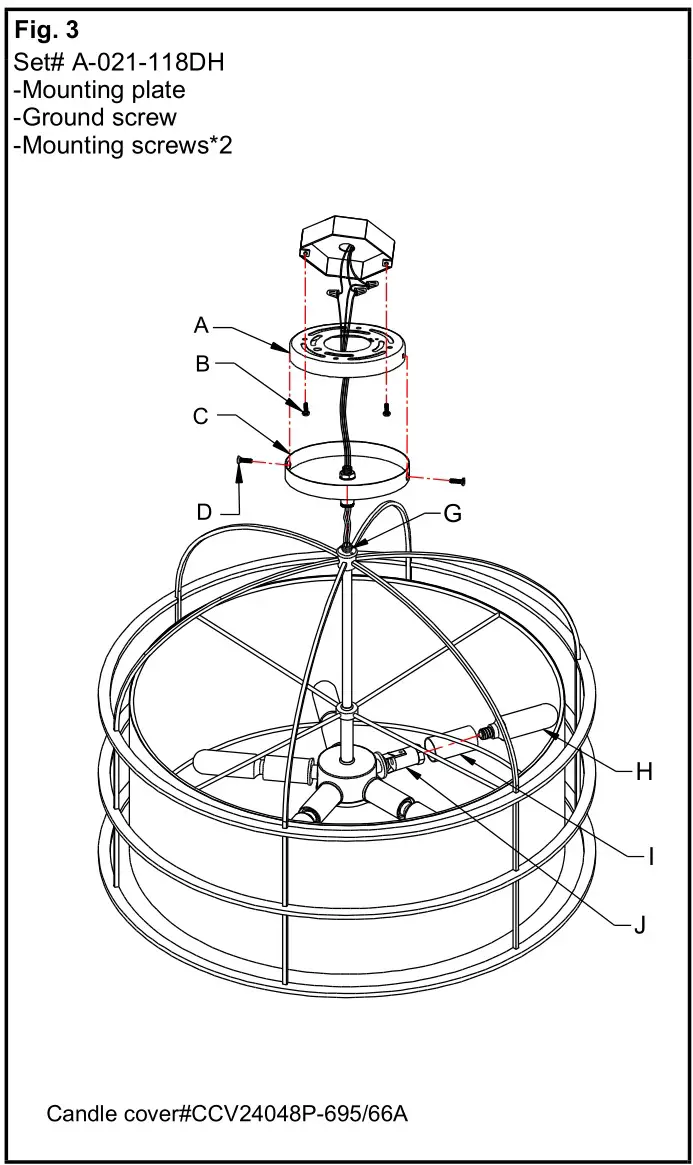 Fig. 3
Set# A-021-118DH
-Mounting plate
-Ground screw
-Mounting screws*2

A
B
C
D
G
H
I
J

Candle cover#CCV24048P-695/66A