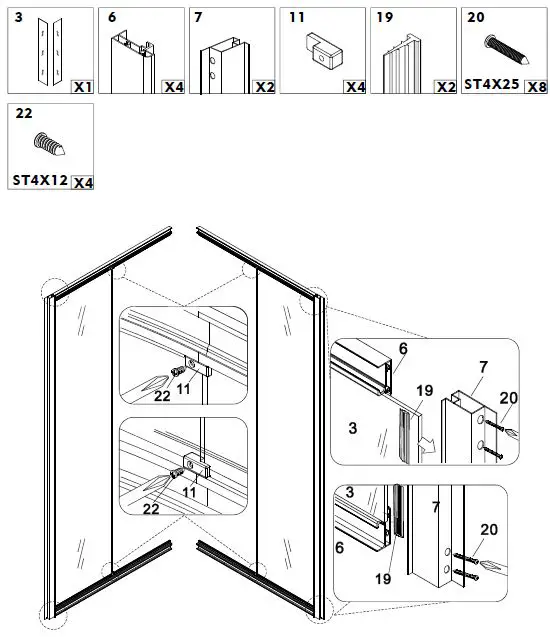 3
X1
6
X4
7
X2
11
X4
19
X2
20
ST4X25
X8
22
ST4X12
X4

22
11
22
11

6
7
19
20
3

3
7
20
6
19