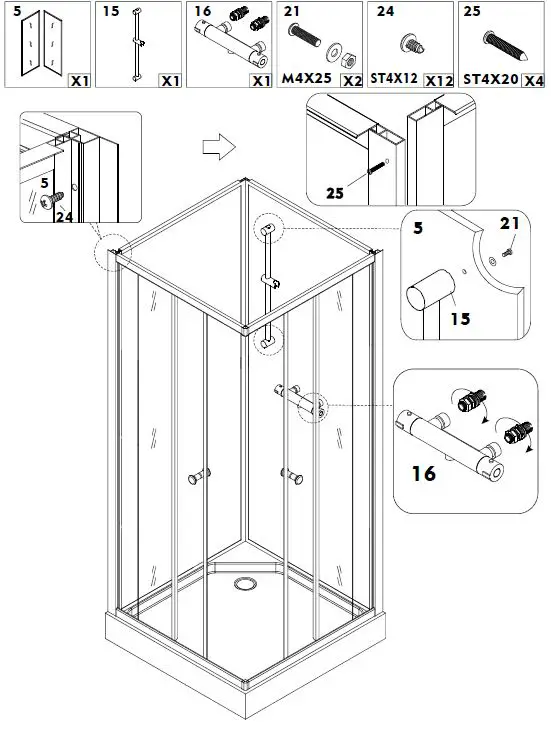 5 X1
15 X1
16 X1
21 M4X25 X2
24 ST4X12 X12
25 ST4X20 X4

5
24

25

5
21
15

16