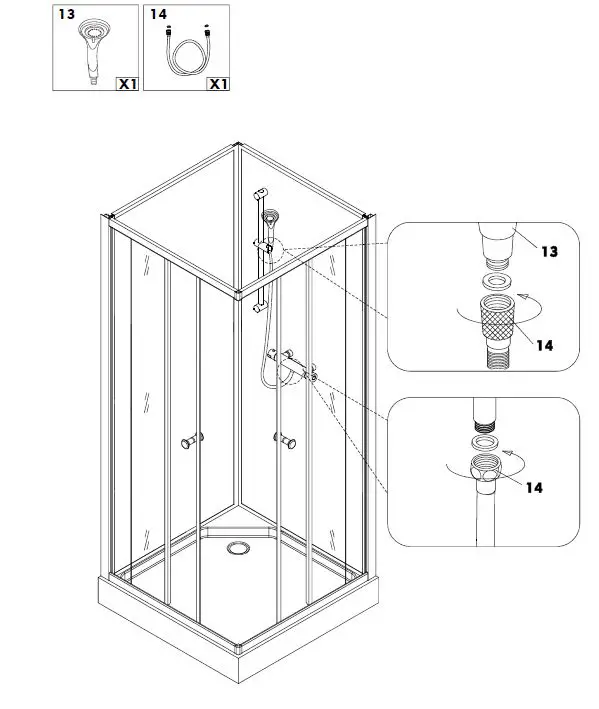 13
X1
14
X1
13
14
14