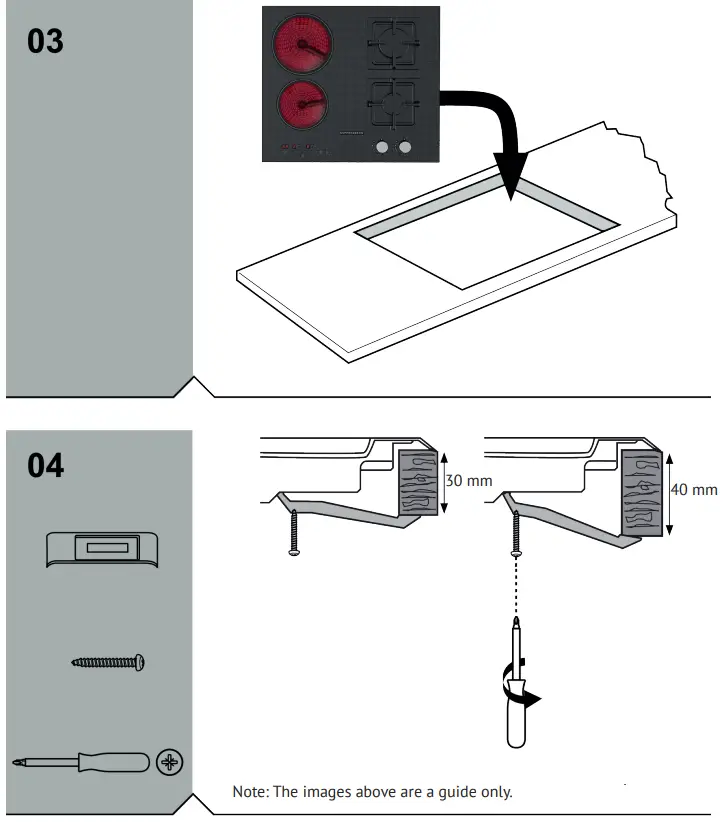 03

04

30 mm

40 mm

Note: The images above are a guide only.