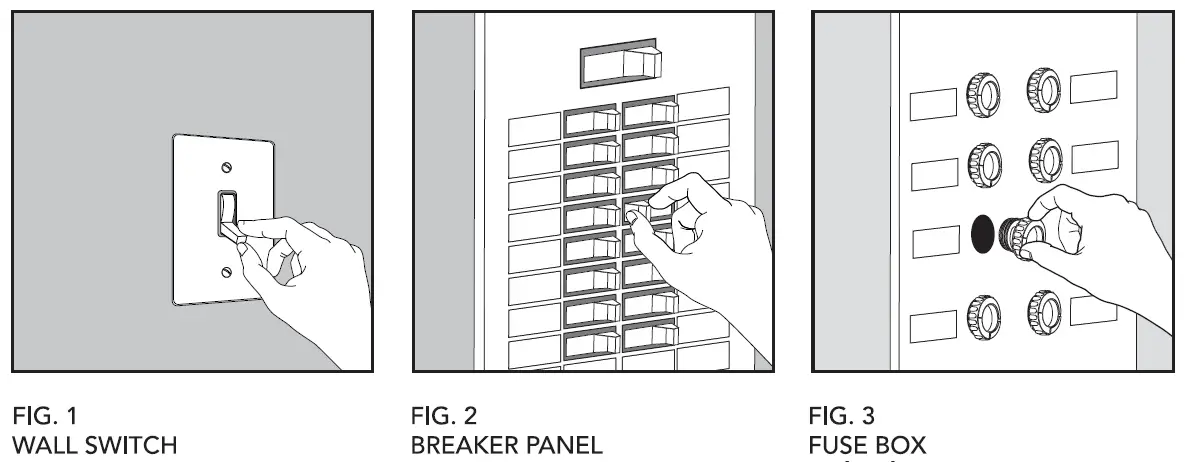 FIG. 1
WALL SWITCH

FIG. 2
BREAKER PANEL

FIG. 3
FUSE BOX