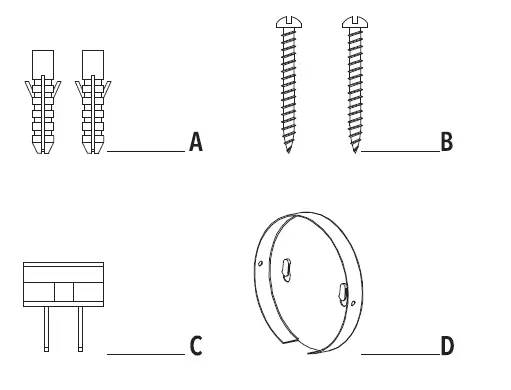 A

B

C

D