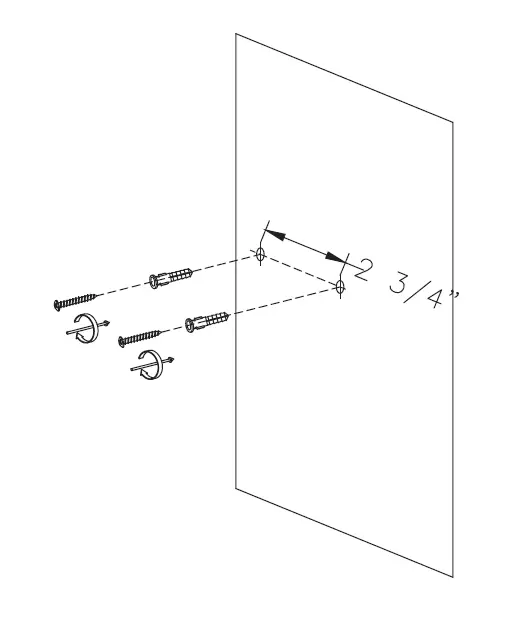 2 3/4"