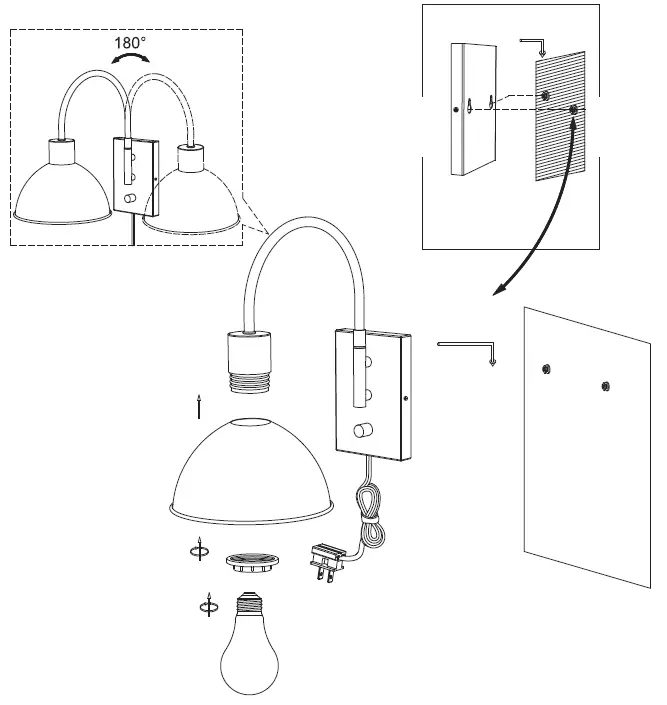 180°