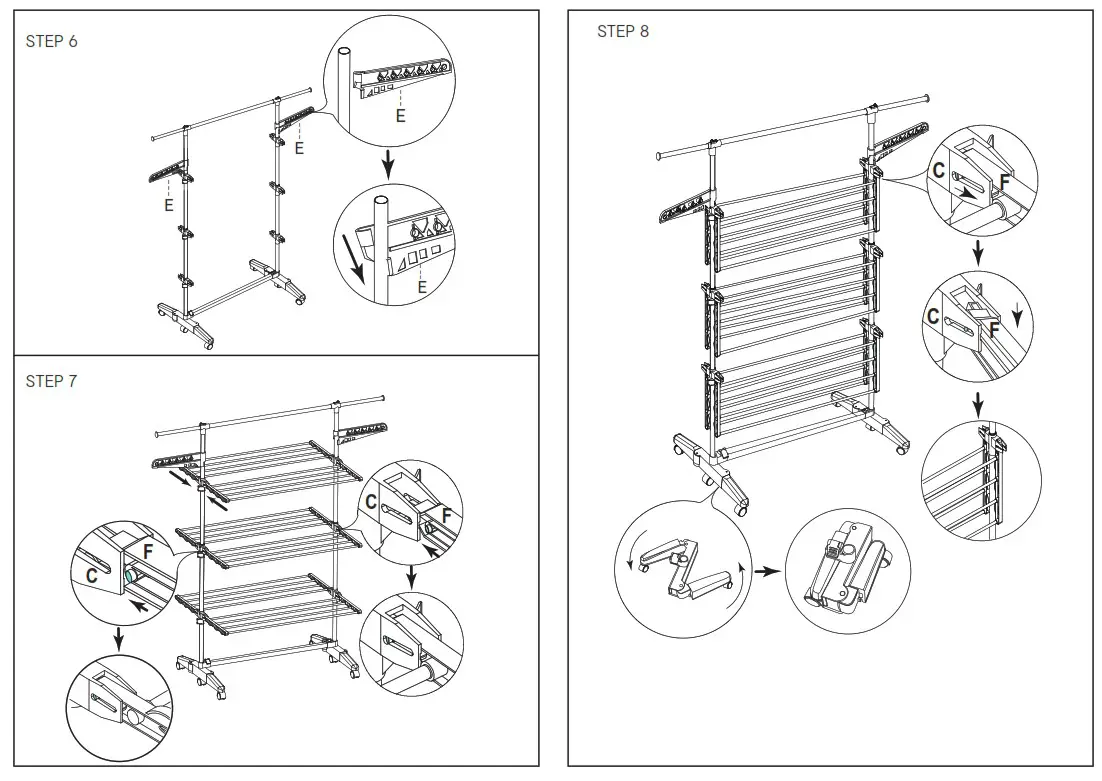 STEP 6

E

E

E

E

STEP 7

C

F

F

C

STEP 8

C

F

C

F