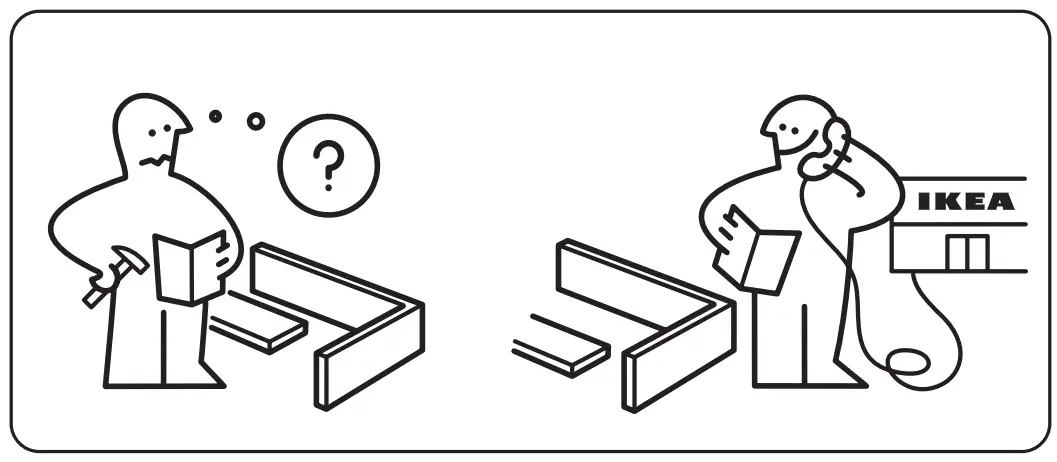 ?

IKEA