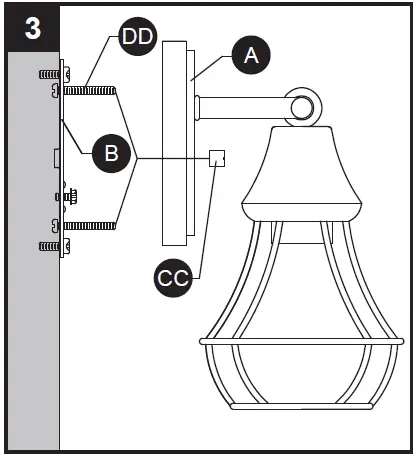 3
DD
A
B
CC