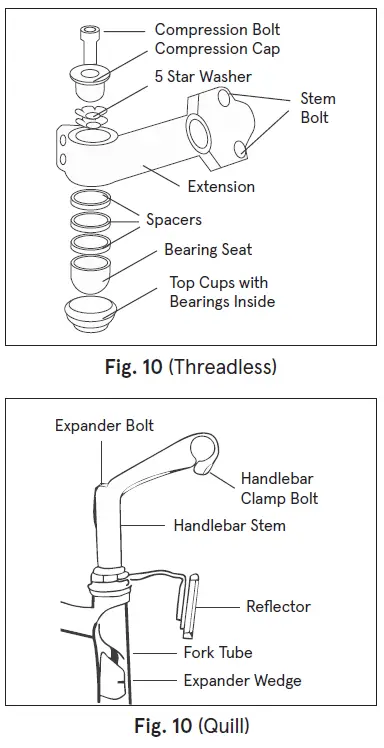 Compression Bolt
Compression Cap
5 Star Washer
Stem Bolt
Extension
Spacers
Bearing Seat
Top Cups with Bearings Inside

Fig. 10 (Threadless)

Expander Bolt
Handlebar Clamp Bolt
Handlebar Stem
Reflector
Fork Tube
Expander Wedge

Fig. 10 (Quill)