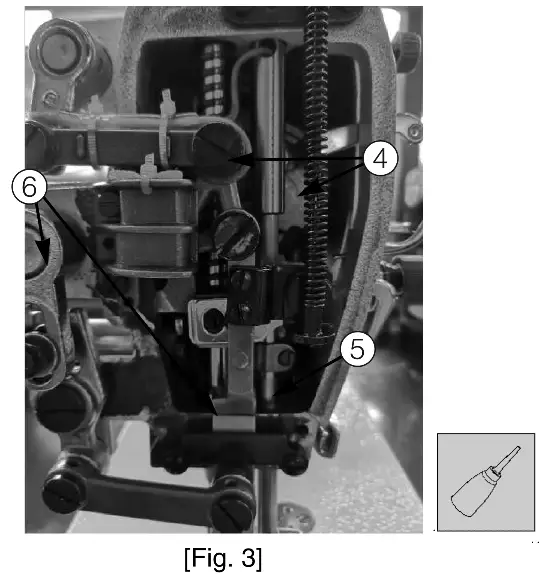 4
6
5
[Fig. 3]