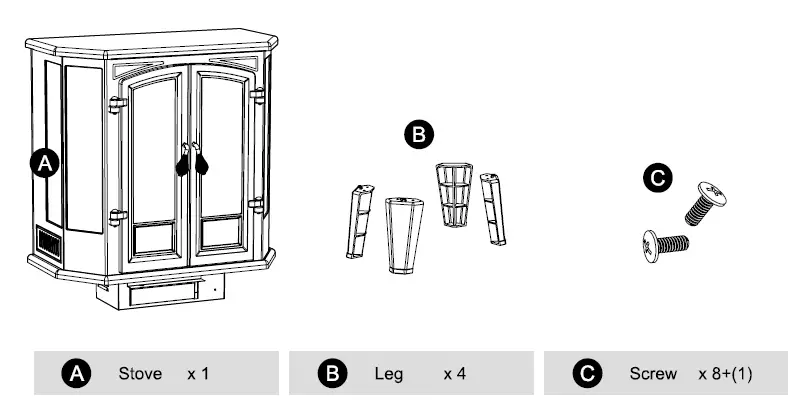 A

B

C

A Stove x 1

B Leg x 4

C Screw x 8+(1)