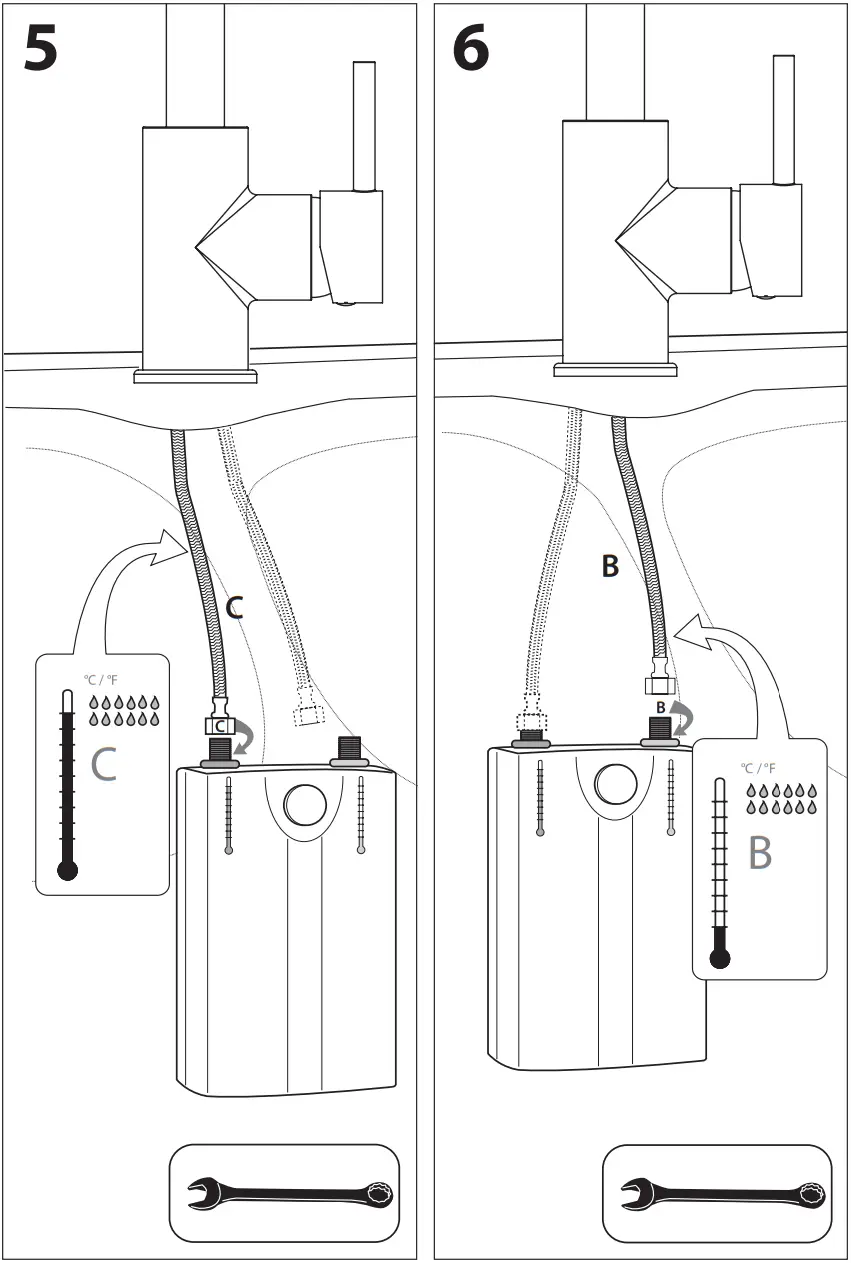 5

C

°C / °F

C

C

6

B

B

°C / °F

B