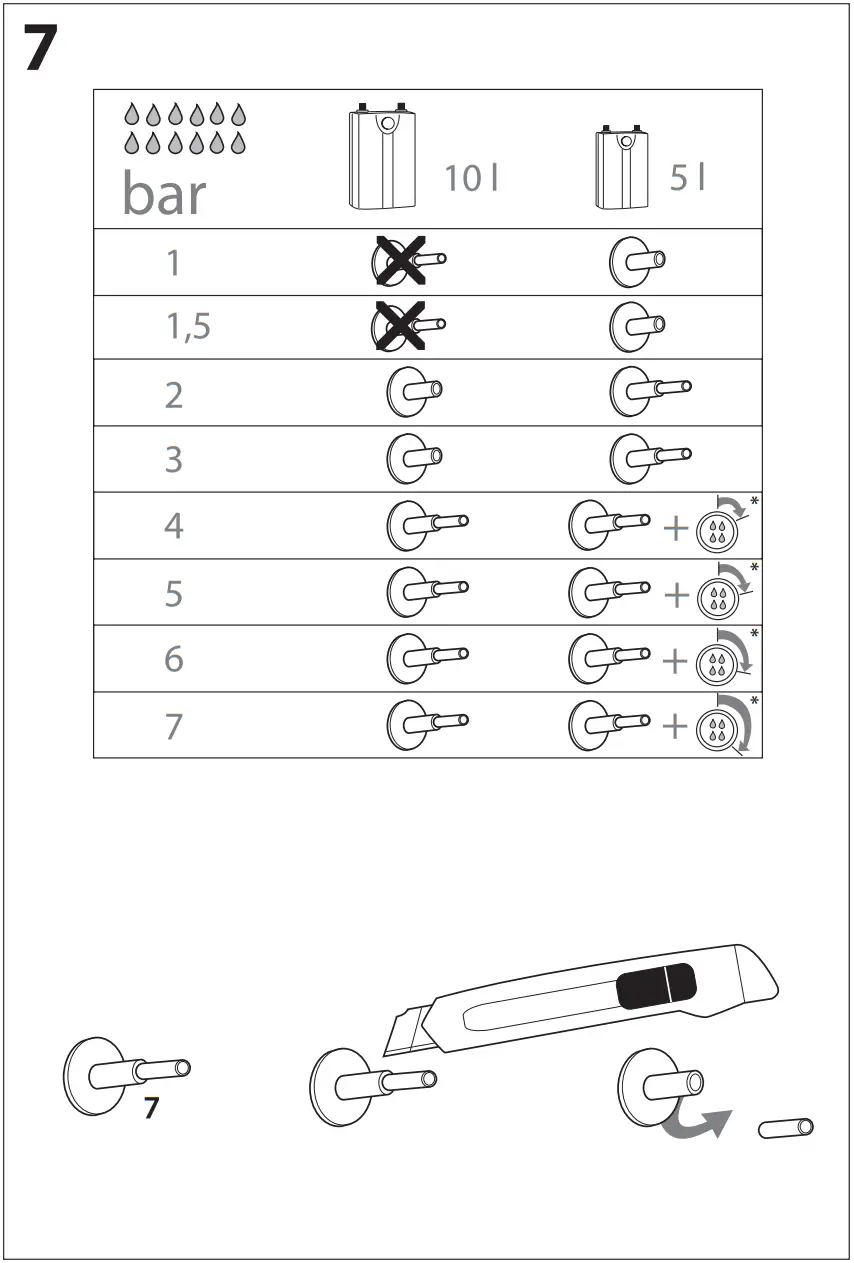 7

| bar | 10 l | 5 l |
|---|---|---|
| 1 | | |
| 1,5 | | |
| 2 | | |
| 3 | | |
| 4 | | + * |
| 5 | | + * |
| 6 | | + * |
| 7 | | + * |

7