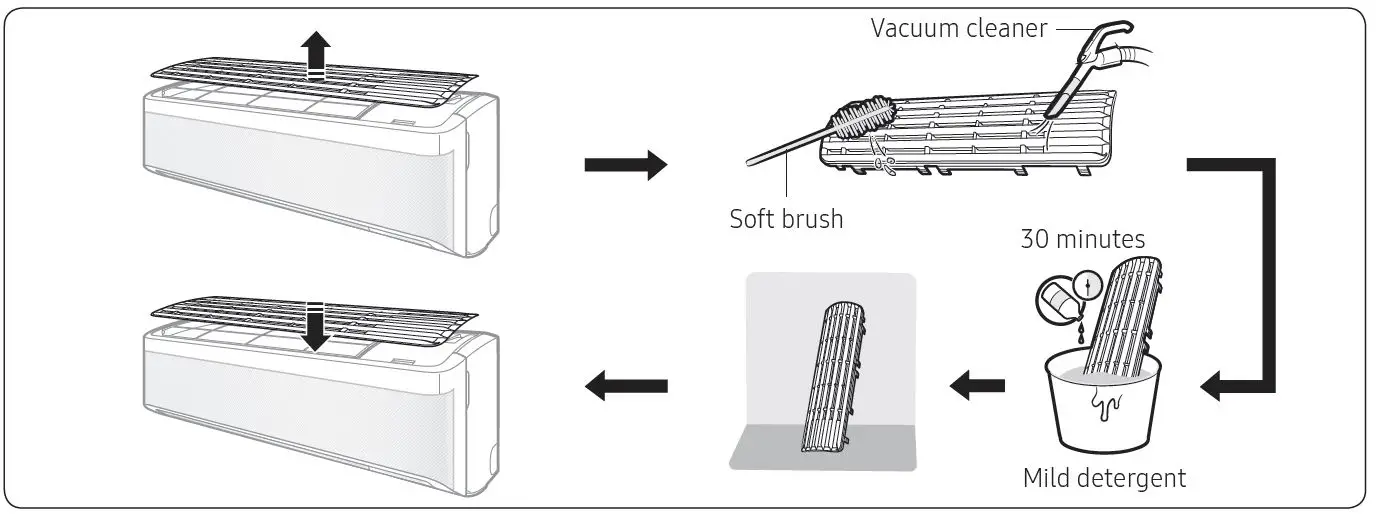 Vacuum cleaner

Soft brush

30 minutes

Mild detergent