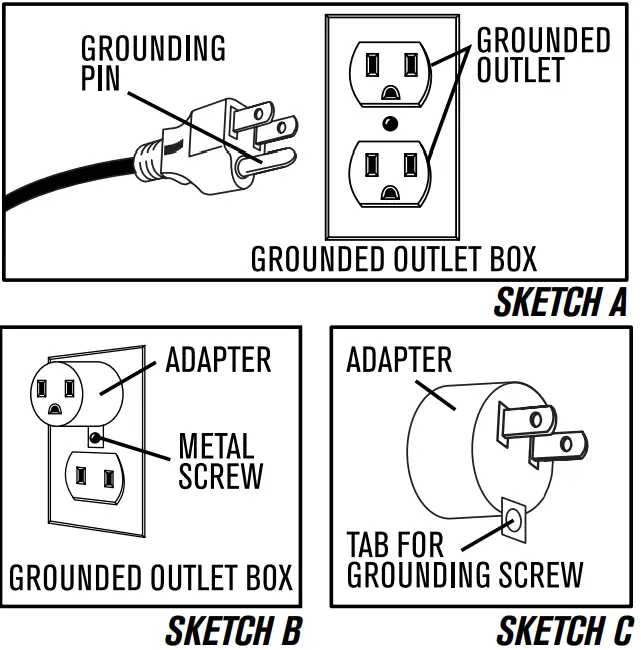 GROUNDING PIN

GROUNDED OUTLET

GROUNDED OUTLET BOX

SKETCH A

ADAPTER

METAL SCREW

GROUNDED OUTLET BOX

SKETCH B

ADAPTER

TAB FOR GROUNDING SCREW

SKETCH C