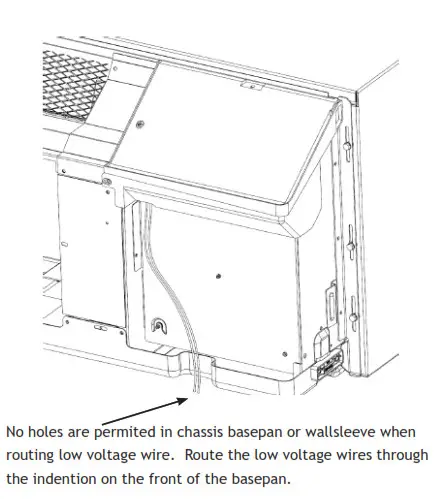 No holes are permited in chassis basepan or wallsleeve when routing low voltage wire. Route the low voltage wires through the indention on the front of the basepan.