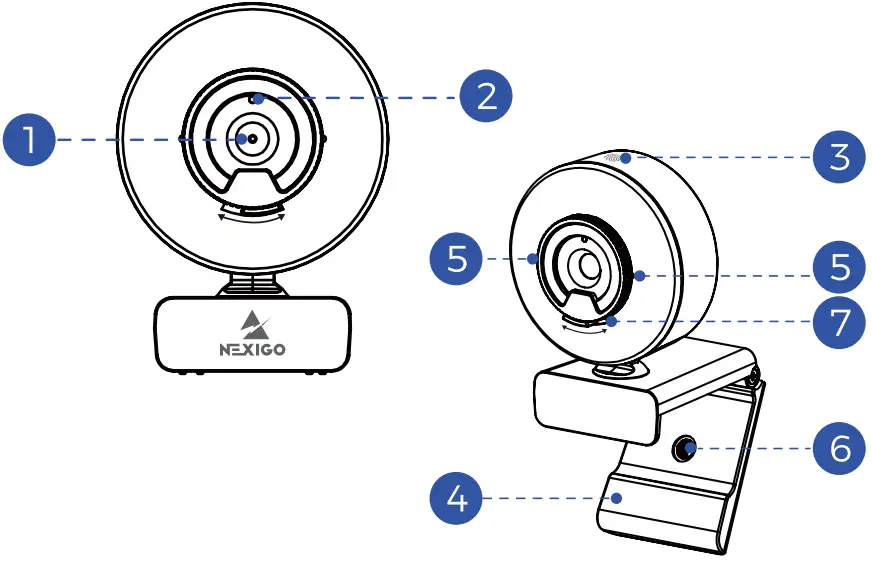 1
2
NEXIGO
3
5
5
7
6
4