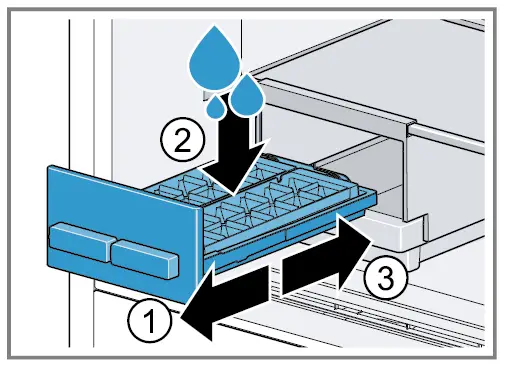 2
3
1